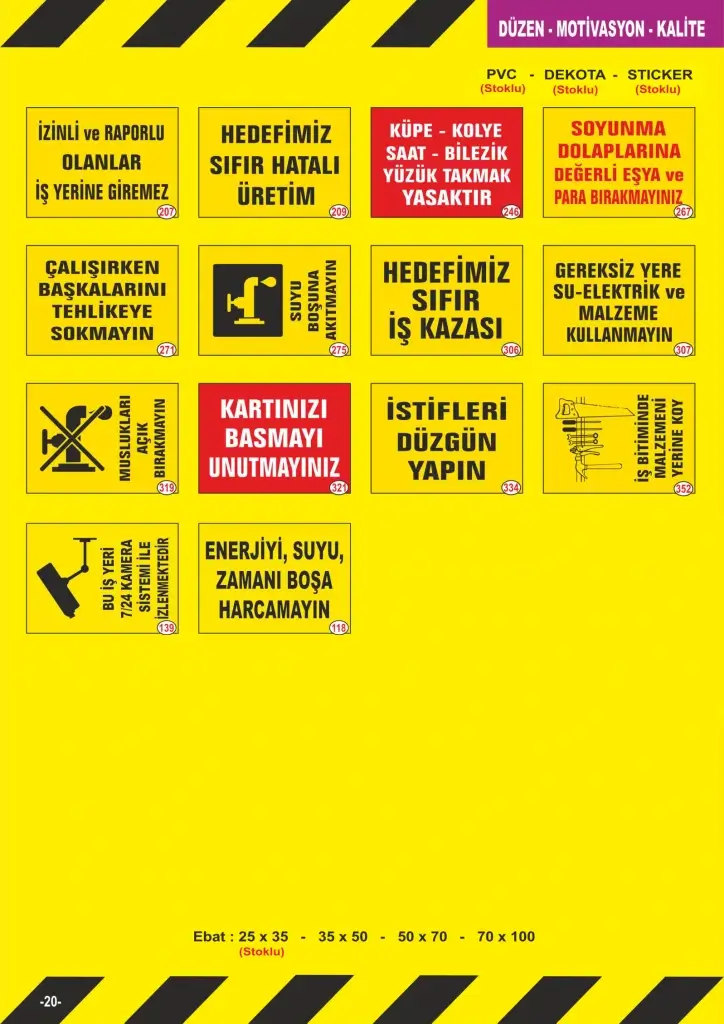 DÜZEN - MOTİVASYON - KALİTE

PVC - DEKOTA - STICKER
(Stoklu) (Stoklu) (Stoklu)

İZİNLİ ve RAPORLU OLANLAR İŞ YERİNE GİREMEZ
207

HEDEFİMİZ SIFIR HATALI ÜRETİM
209

KÜPE - KOLYE SAAT - BİLEZİK YÜZÜK TAKMAK YASAKTIR
246

SOYUNMA DOLAPLARINA DEĞERLİ EŞYA ve PARA BIRAKMAYINIZ
267

ÇALIŞIRKEN BAŞKALARINI TEHLİKEYE SOKMAYIN
271

SUYU BOŞUNA AKITMAYIN
275

HEDEFİMİZ SIFIR İŞ KAZASI
306

GEREKSİZ YERE SU-ELEKTRİK ve MALZEME KULLANMAYIN
307

MUSLUKLARI AÇIK BIRAKMAYIN
319

KARTINIZI BASMAYI UNUTMAYINIZ
321

İSTİFLERİ DÜZGÜN YAPIN
334

İŞ BİTİMİNDE MALZEMENİ YERİNE KOY
352

BU İŞ YERİ 7/24 KAMERA SİSTEMİ İLE İZLENMEKTEDİR
139

ENERJİYİ, SUYU, ZAMANI BOŞA HARCAMAYIN
118

Ebat : 25 x 35 - 35 x 50 - 50 x 70 - 70 x 100
(Stoklu)

-20-