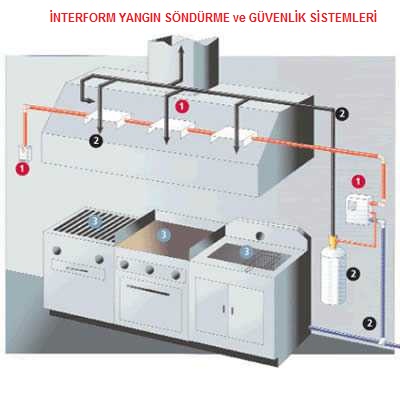 İNTERFORM YANGIN SÖNDÜRME ve GÜVENLİK SİSTEMLERİ

1
2
2
1
1
3
3
3
2
2